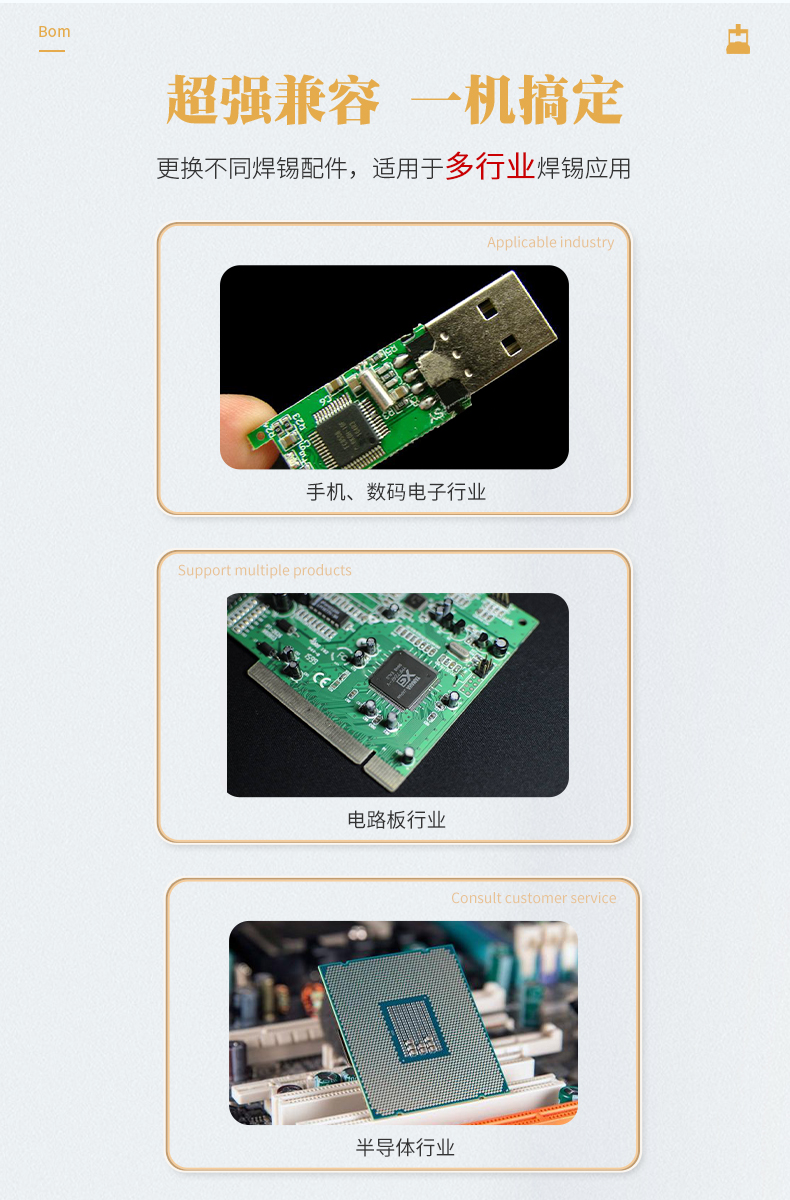 Bom

超强兼容 一机搞定

更换不同焊锡配件，适用于多行业焊锡应用

Applicable industry

手机、数码电子行业

Support multiple products

电路板行业

Consult customer service

半导体行业